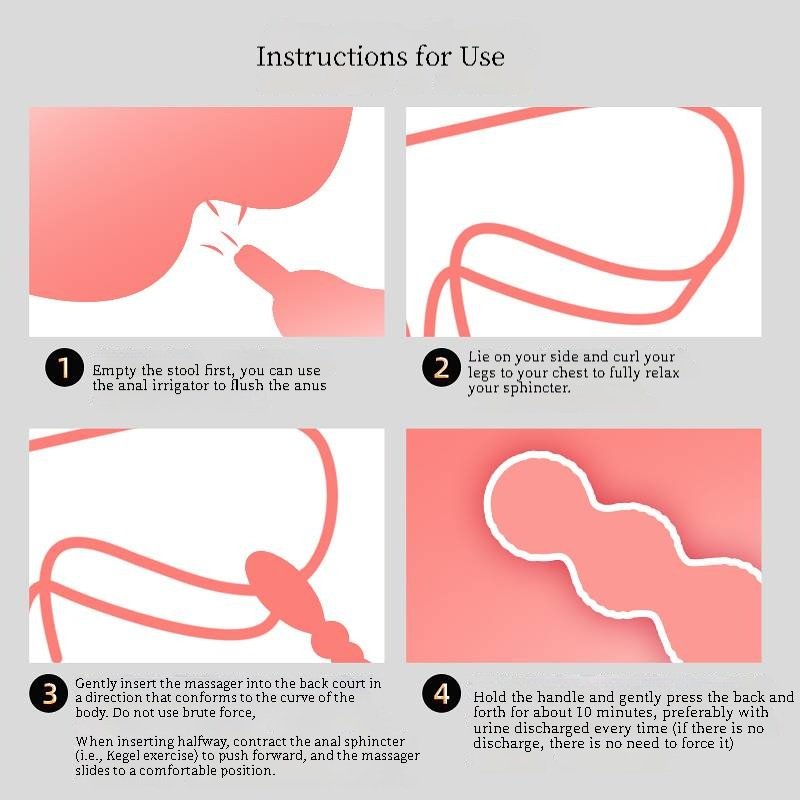 Instructions for Use

1 Empty the stool first, you can use the anal irrigator to flush the anus

2 Lie on your side and curl your legs to your chest to fully relax your sphincter.

3 Gently insert the massager into the back court in a direction that conforms to the curve of the body. Do not use brute force,

When inserting halfway, contract the anal sphincter (i.e., Kegel exercise) to push forward, and the massager slides to a comfortable position.

4 Hold the handle and gently press the back and forth for about 10 minutes, preferably with urine discharged every time (if there is no discharge, there is no need to force it)