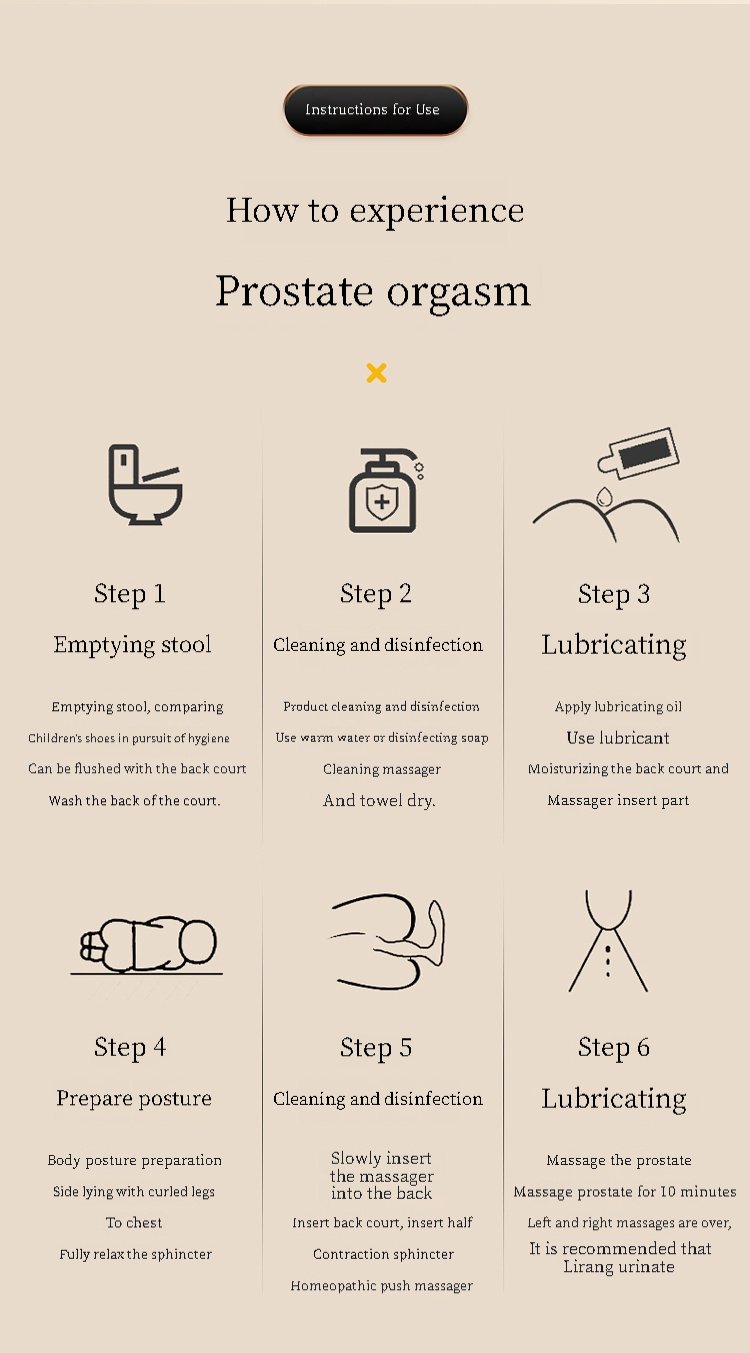 Instructions for Use

How to experience

Prostate orgasm

Step 1

Emptying stool

Emptying stool, comparing

Children's shoes in pursuit of hygiene

Can be flushed with the back court

Wash the back of the court.

Step 2

Cleaning and disinfection

Product cleaning and disinfection

Use warm water or disinfecting soap

Cleaning massager

And towel dry.

Step 3

Lubricating

Apply lubricating oil

Use lubricant

Moisturizing the back court and

Massager insert part

Step 4

Prepare posture

Body posture preparation

Side lying with curled legs

To chest

Fully relax the sphincter

Step 5

Cleaning and disinfection

Slowly insert the massager into the back

Insert back court, insert half

Contraction sphincter

Homeopathic push massager

Step 6

Lubricating

Massage the prostate

Massage prostate for 10 minutes

Left and right massages are over,

It is recommended that Lirang urinate