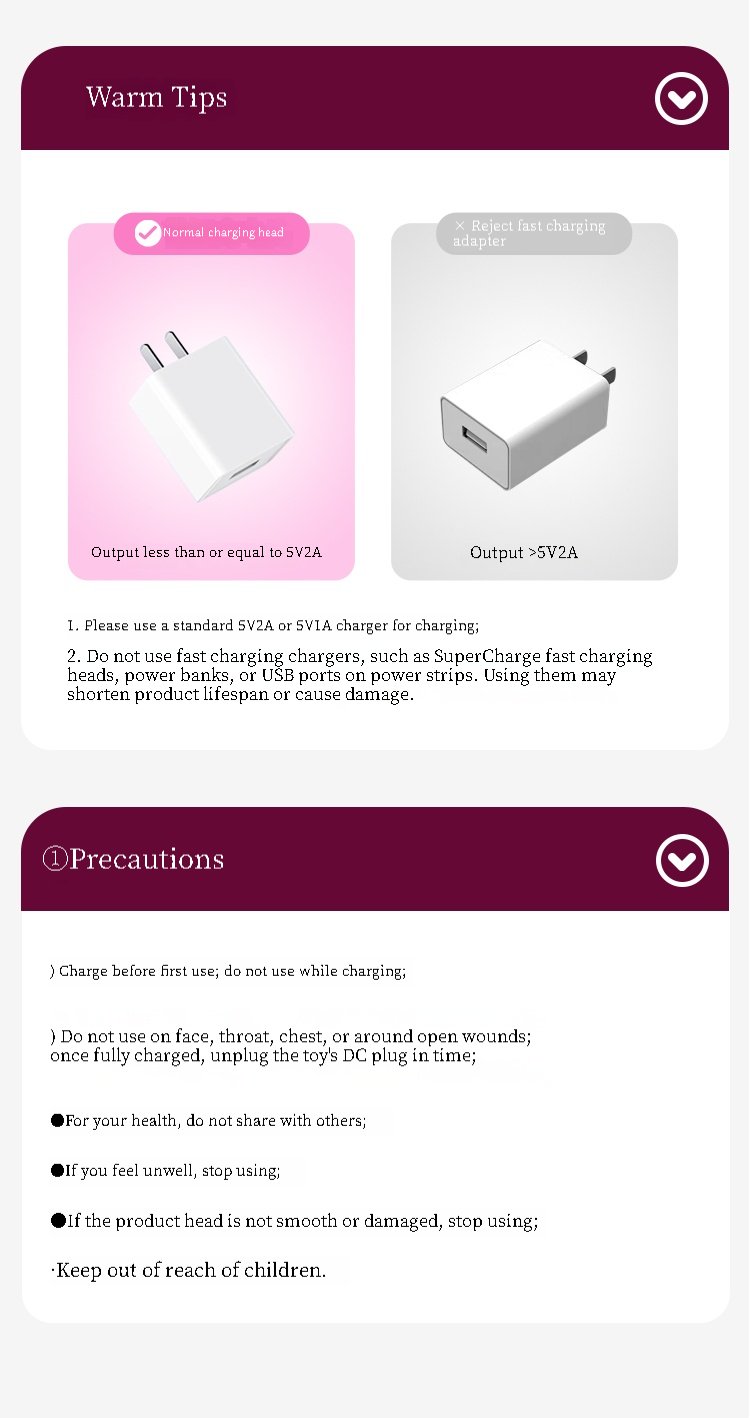 Warm Tips

Normal charging head

× Reject fast charging adapter

Output less than or equal to 5V2A

Output >5V2A

1. Please use a standard 5V2A or 5V1A charger for charging;

2. Do not use fast charging chargers, such as SuperCharge fast charging heads, power banks, or USB ports on power strips. Using them may shorten product lifespan or cause damage.

①Precautions

) Charge before first use; do not use while charging;

) Do not use on face, throat, chest, or around open wounds; once fully charged, unplug the toy's DC plug in time;

●For your health, do not share with others;

●If you feel unwell, stop using;

●If the product head is not smooth or damaged, stop using;

·Keep out of reach of children.