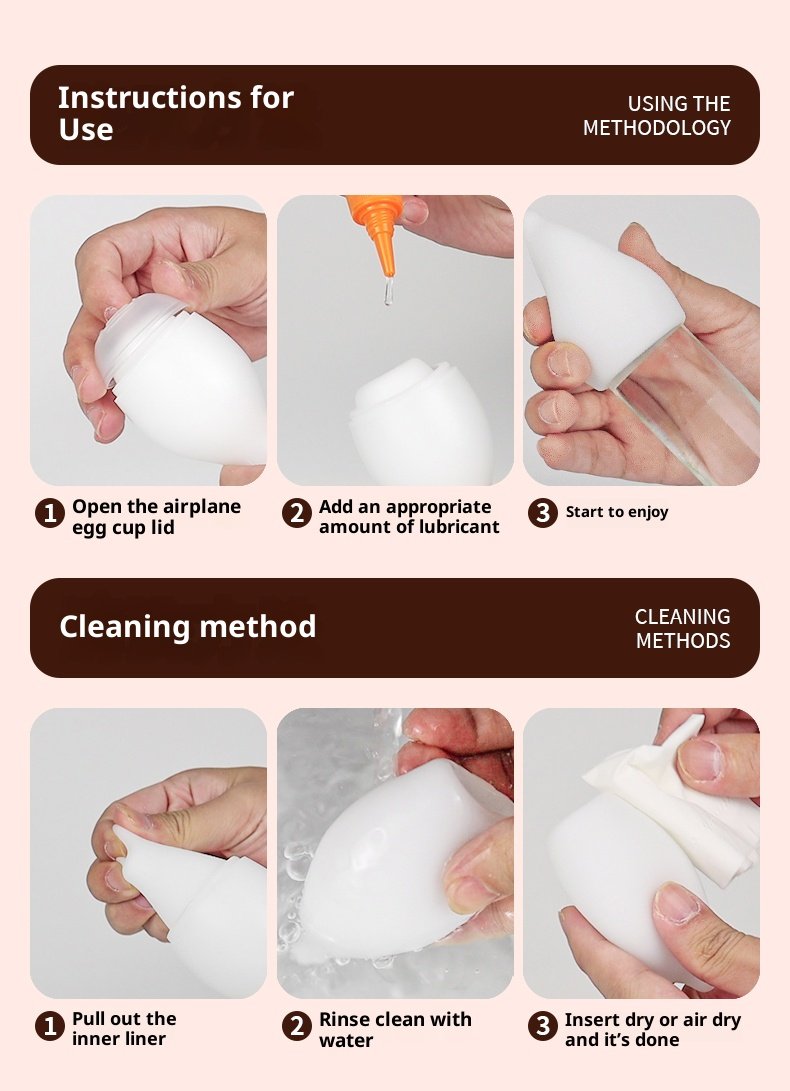 Instructions for Use

USING THE METHODOLOGY

1 Open the airplane egg cup lid

2 Add an appropriate amount of lubricant

3 Start to enjoy

Cleaning method

CLEANING METHODS

1 Pull out the inner liner

2 Rinse clean with water

3 Insert dry or air dry and it's done