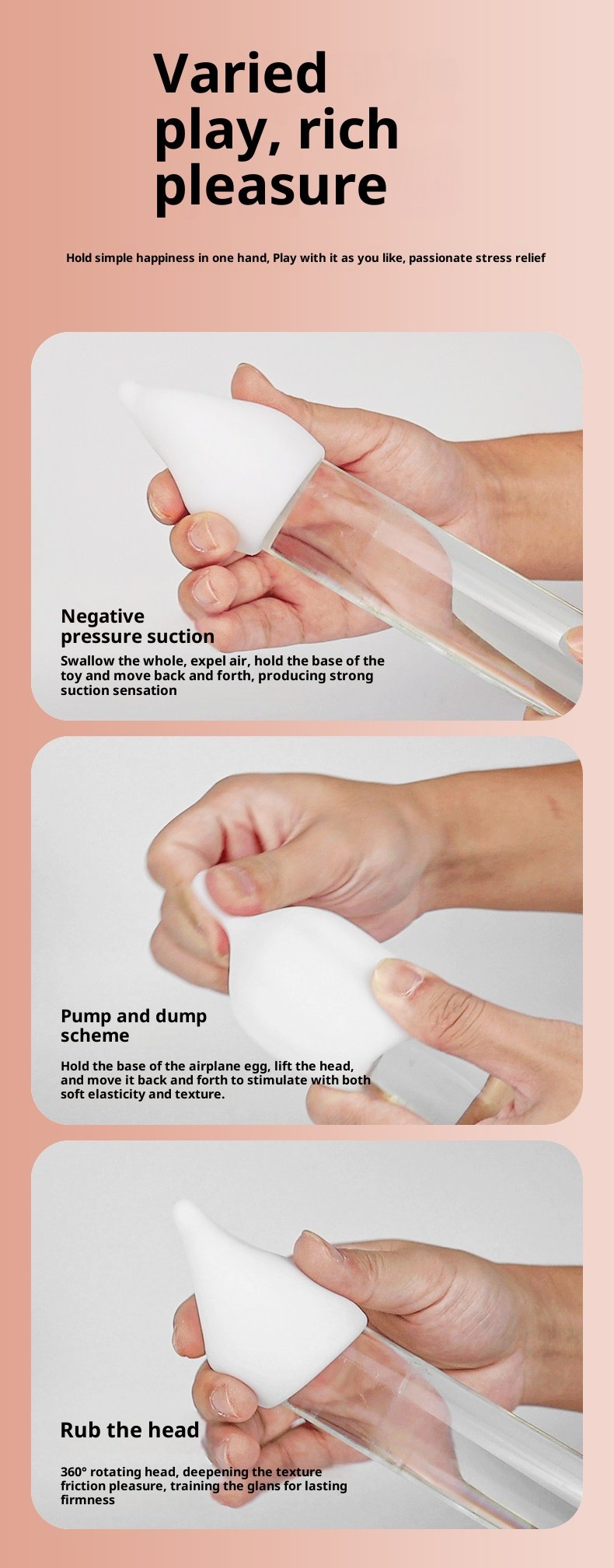 Varied play, rich pleasure

Hold simple happiness in one hand, Play with it as you like, passionate stress relief

Negative pressure suction

Swallow the whole, expel air, hold the base of the toy and move back and forth, producing strong suction sensation

Pump and dump scheme

Hold the base of the airplane egg, lift the head, and move it back and forth to stimulate with both soft elasticity and texture.

Rub the head

360° rotating head, deepening the texture friction pleasure, training the glans for lasting firmness