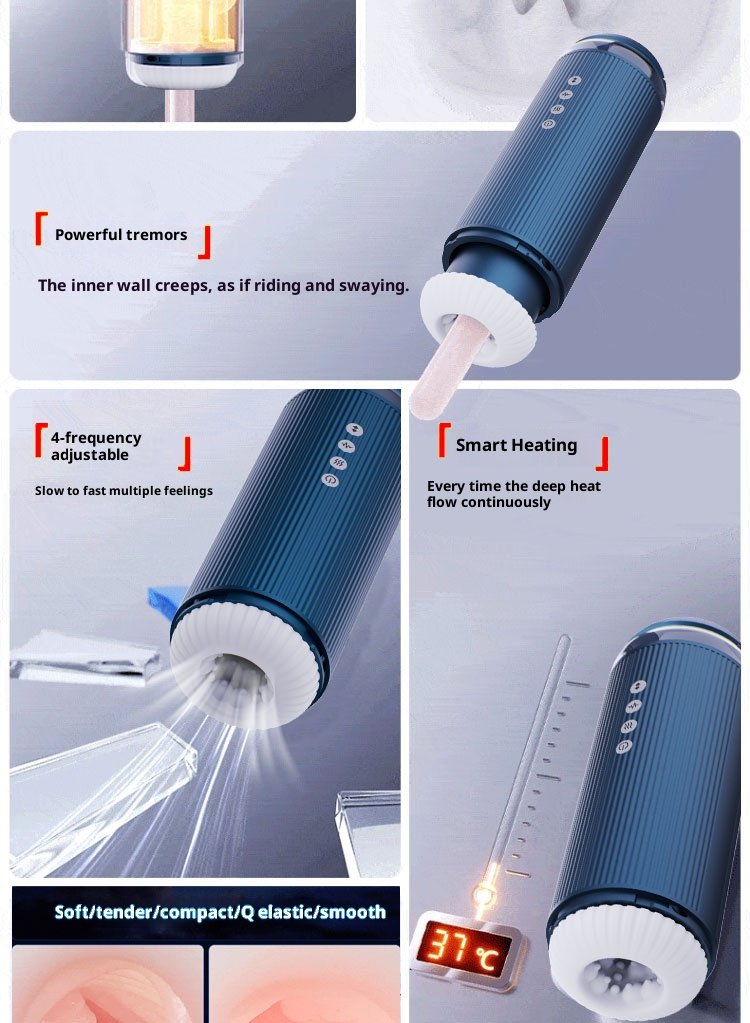 Powerful tremors

The inner wall creeps, as if riding and swaying.

4-frequency adjustable

Slow to fast multiple feelings

Smart Heating

Every time the deep heat flow continuously

37°C

Soft/tender/compact/Q elastic/smooth