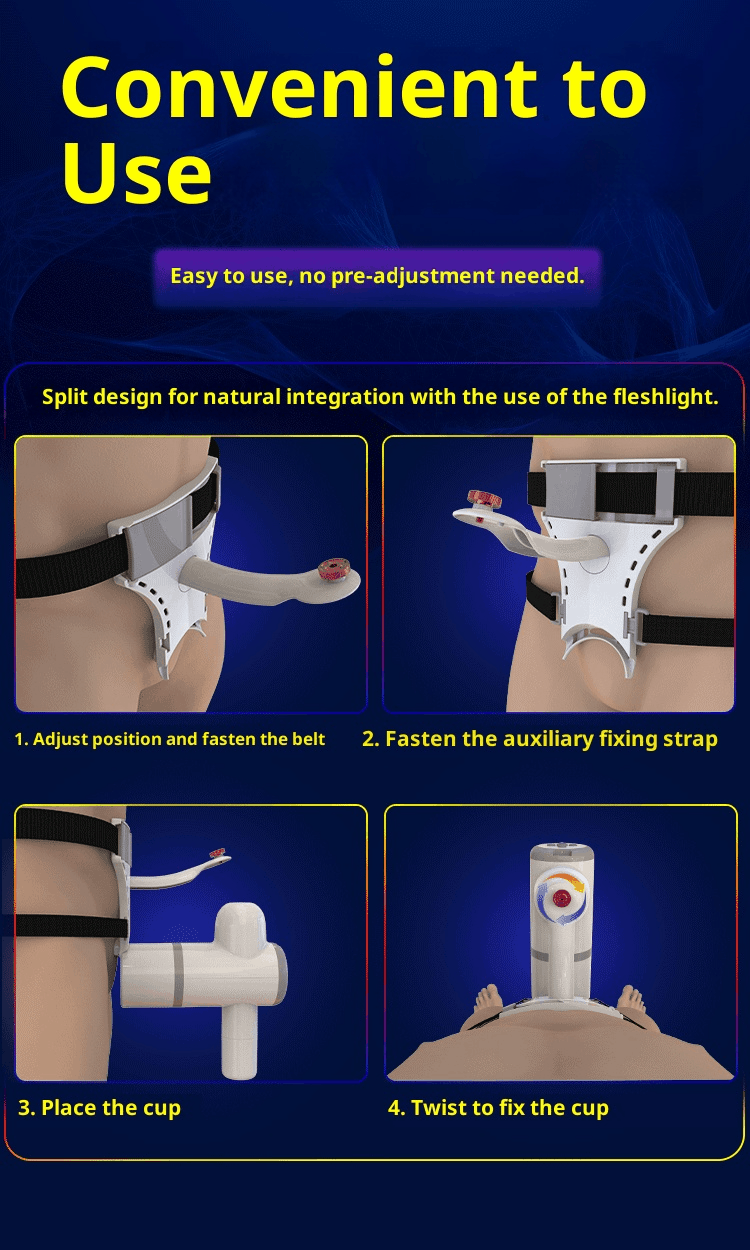 Convenient to Use

Easy to use, no pre-adjustment needed.

Split design for natural integration with the use of the fleshlight.

1. Adjust position and fasten the belt

2. Fasten the auxiliary fixing strap

3. Place the cup

4. Twist to fix the cup